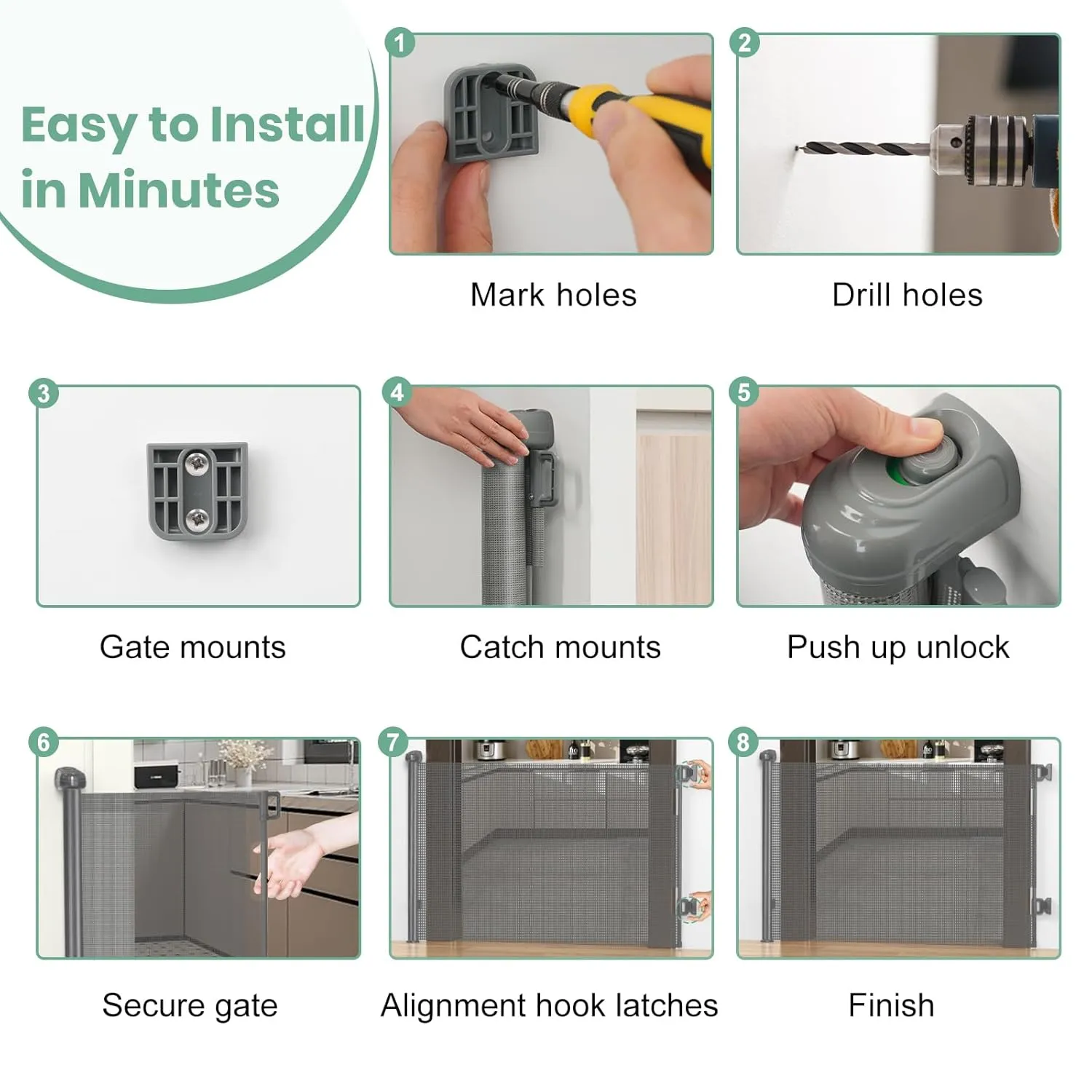 Easy to Install in Minutes

1
Mark holes

2
Drill holes

3
Gate mounts

4
Catch mounts

5
Push up unlock

6
Secure gate

7
Alignment hook latches

8
Finish